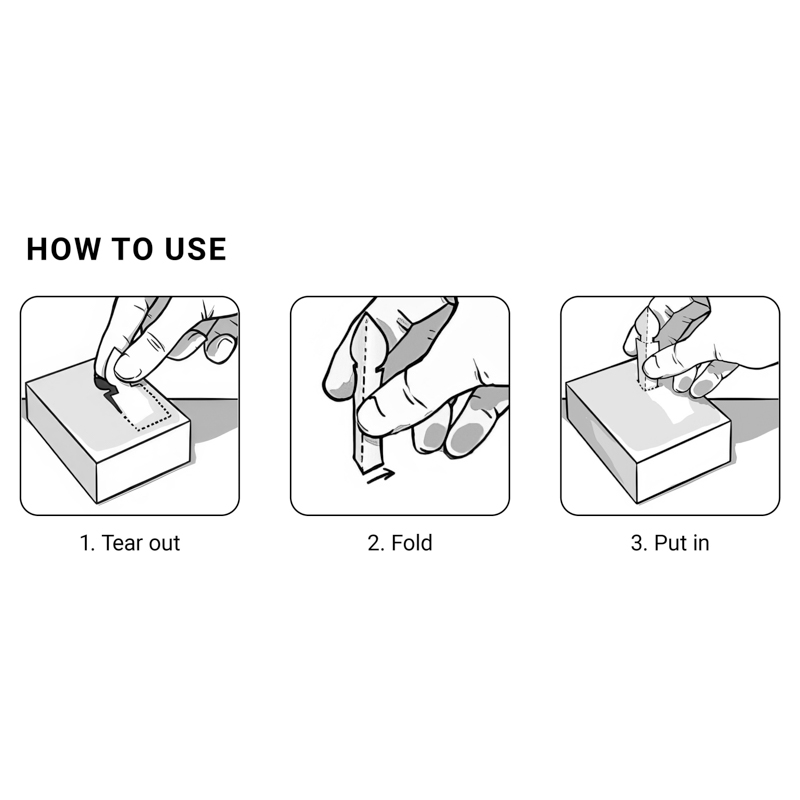 HOW TO USE

1. Tear out

2. Fold

3. Put in